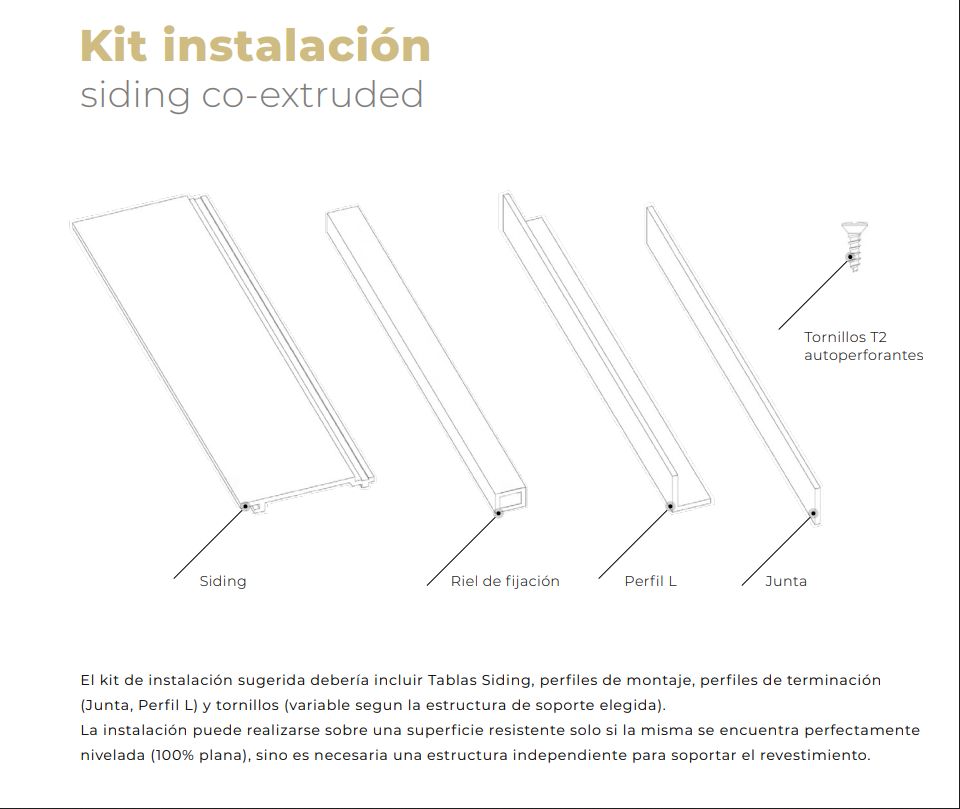 Kit instalación
siding co-extruded

Tornillos T2 autoperforantes

Siding

Riel de fijación

Perfil L

Junta

El kit de instalación sugerida debería incluir Tablas Siding, perfiles de montaje, perfiles de terminación (Junta, Perfil L) y tornillos (variable segun la estructura de soporte elegida).
La instalación puede realizarse sobre una superficie resistente solo si la misma se encuentra perfectamente nivelada (100% plana), sino es necesaria una estructura independiente para soportar el revestimiento.